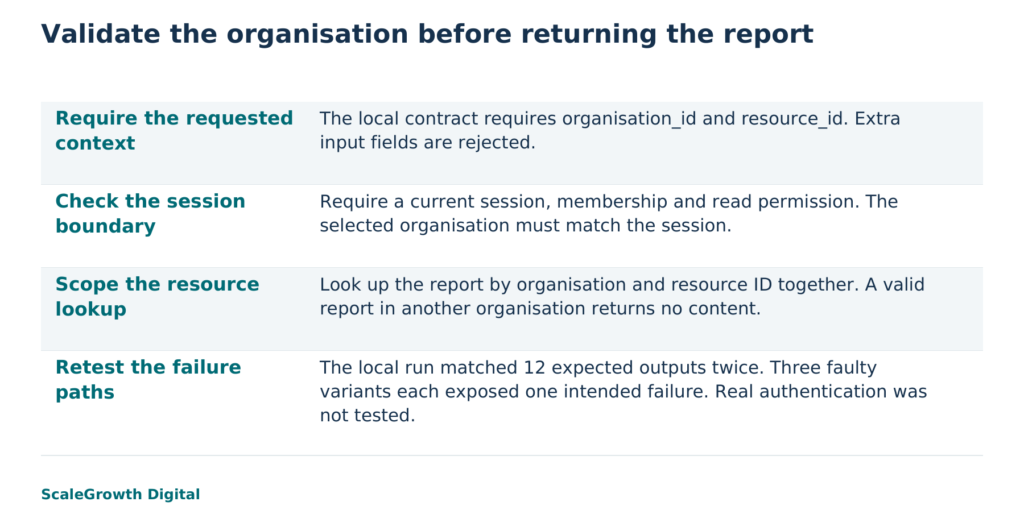 Validate the organisation before returning the report

Require the requested context
The local contract requires organisation_id and resource_id. Extra input fields are rejected.

Check the session boundary
Require a current session, membership and read permission. The selected organisation must match the session.

Scope the resource lookup
Look up the report by organisation and resource ID together. A valid report in another organisation returns no content.

Retest the failure paths
The local run matched 12 expected outputs twice. Three faulty variants each exposed one intended failure. Real authentication was not tested.

ScaleGrowth Digital